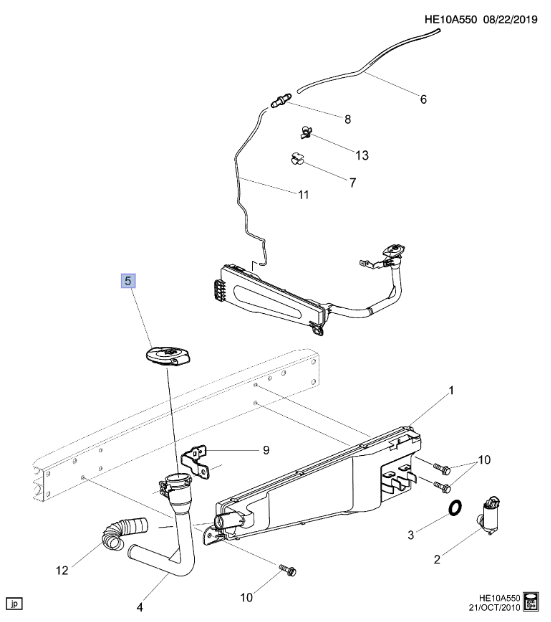 HE10A550 08/22/2019

6

8

13

7

11

5

1

9

10

3

2

12

4

10

jp

HE10A550
21/OCT/2010