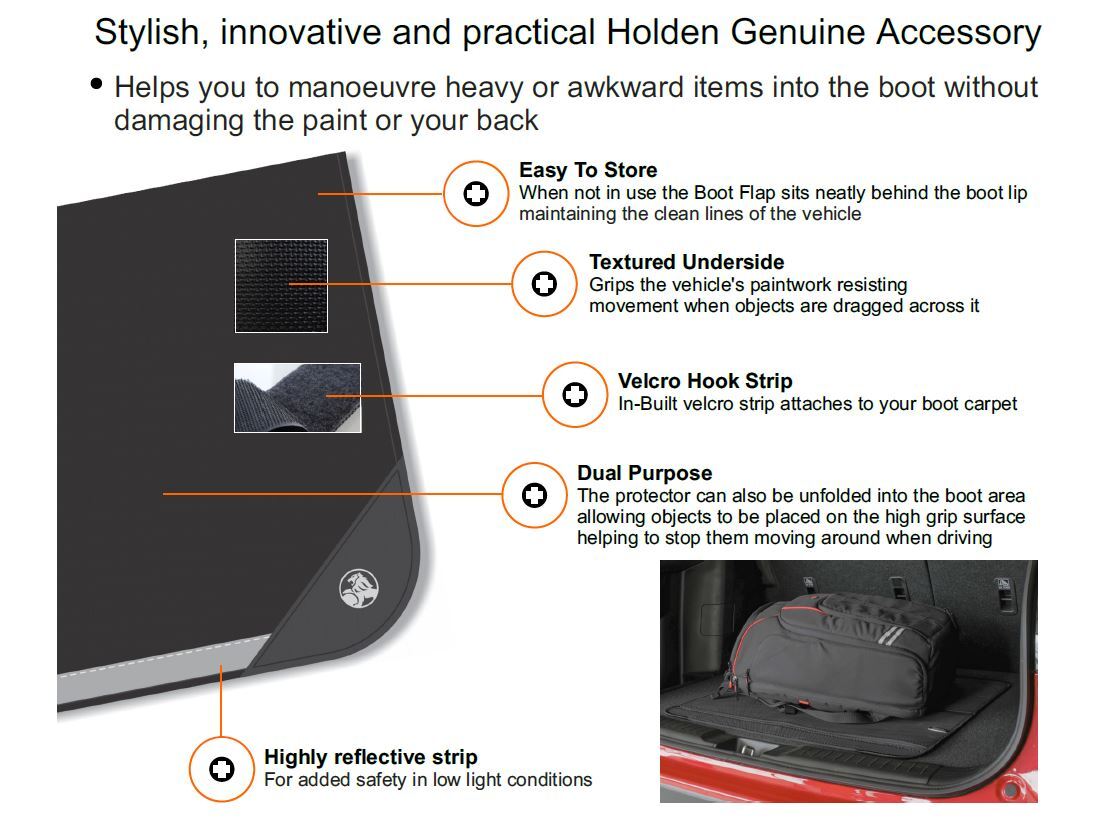 Stylish, innovative and practical Holden Genuine Accessory

• Helps you to manoeuvre heavy or awkward items into the boot without damaging the paint or your back

Easy To Store
When not in use the Boot Flap sits neatly behind the boot lip maintaining the clean lines of the vehicle

Textured Underside
Grips the vehicle's paintwork resisting movement when objects are dragged across it

Velcro Hook Strip
In-Built velcro strip attaches to your boot carpet

Dual Purpose
The protector can also be unfolded into the boot area allowing objects to be placed on the high grip surface helping to stop them moving around when driving

Highly reflective strip
For added safety in low light conditions