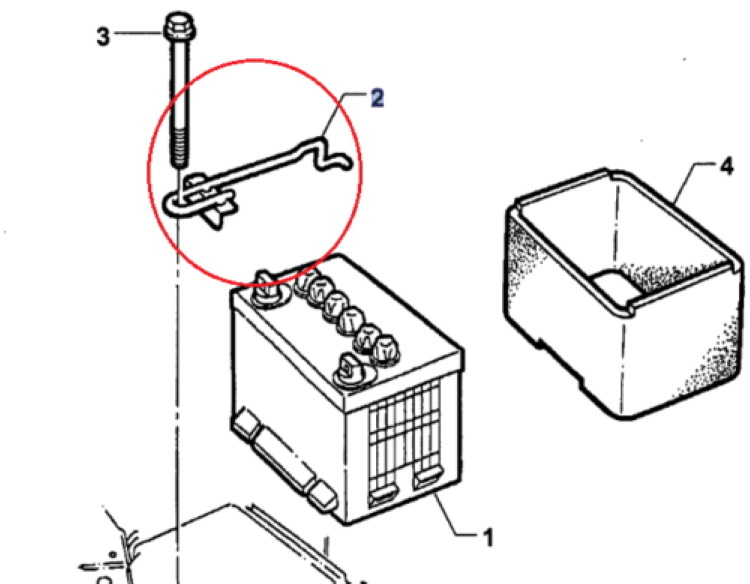 3
2
4
1