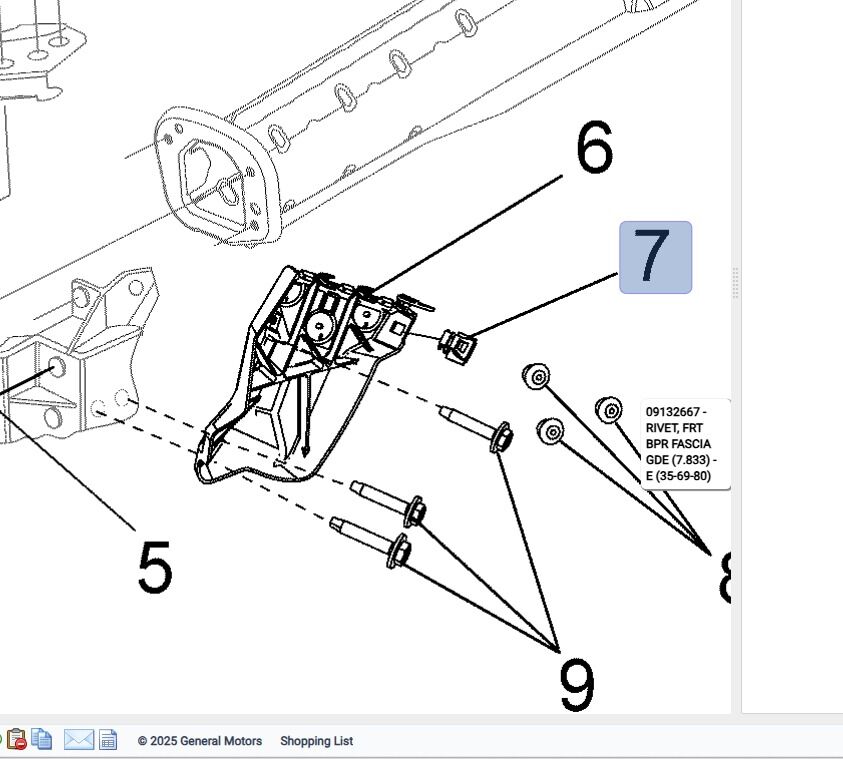 6

7

09132667 - RIVET, FRT BPR FASCIA GDE (7.833) - E (35-69-80)

5

8

9

© 2025 General Motors Shopping List