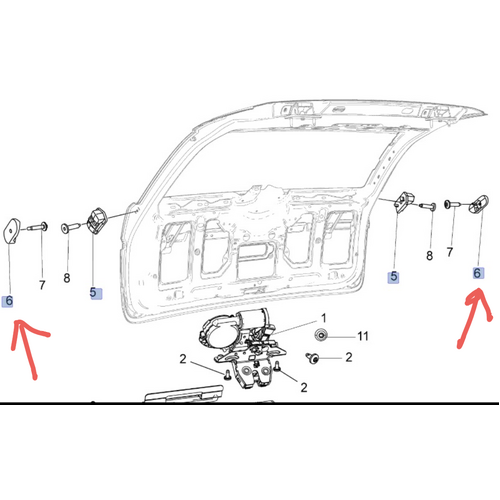 6
7
8
5
5
8
7
6
1
11
2
2
2