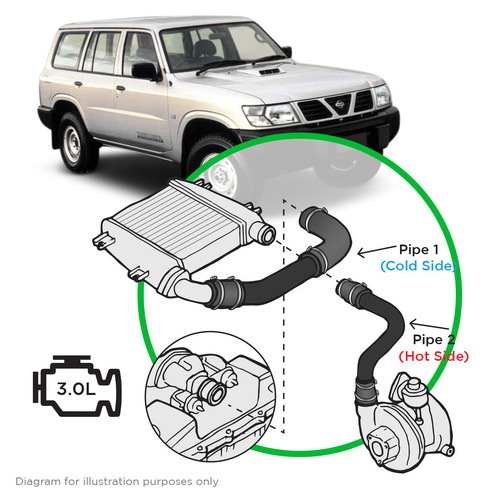 Pipe 1
(Cold Side)

Pipe 2
(Hot Side)

3.0L

Diagram for illustration purposes only